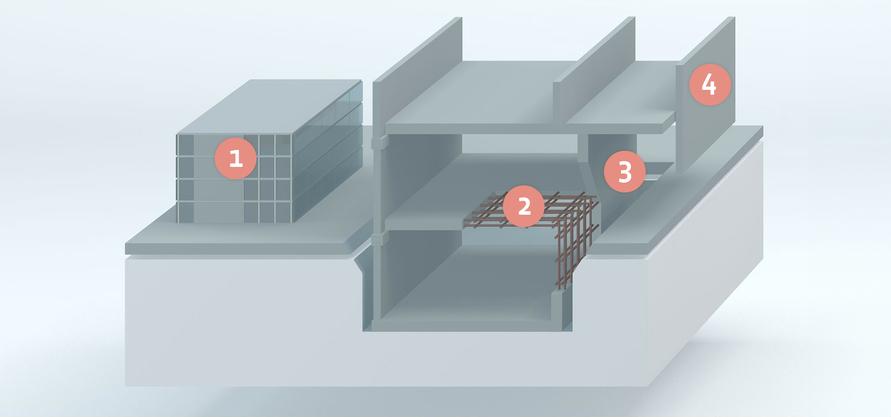 1
2
3
4