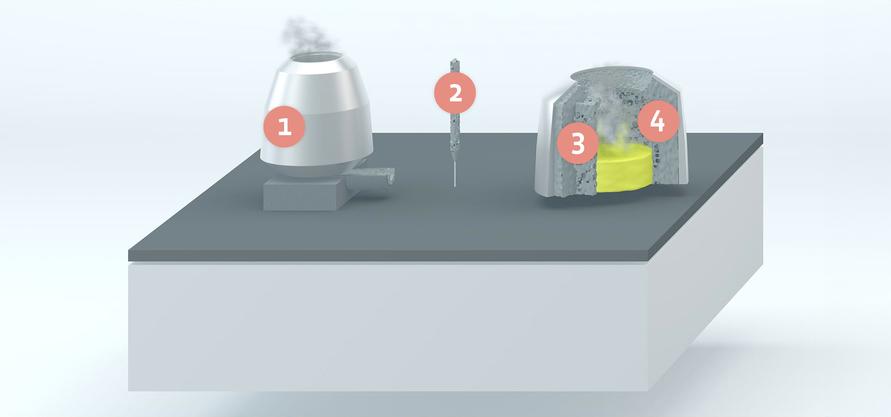 1
2
3
4