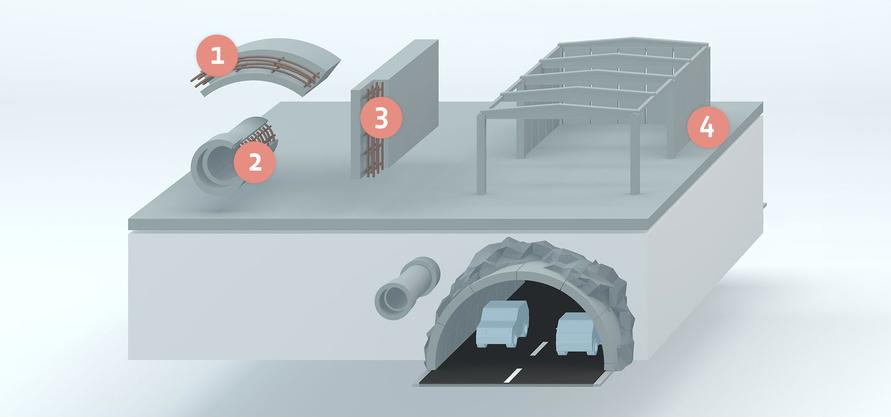 1
2
3
4